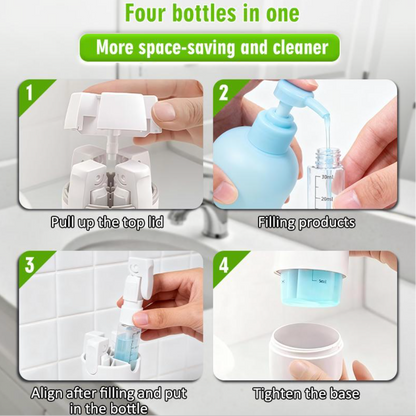 Four bottles in one

More space-saving and cleaner

1

Pull up the top lid

2

30ml

20ml

Filling products

3

Align after filling and put in the bottle

4

5ml

Tighten the base